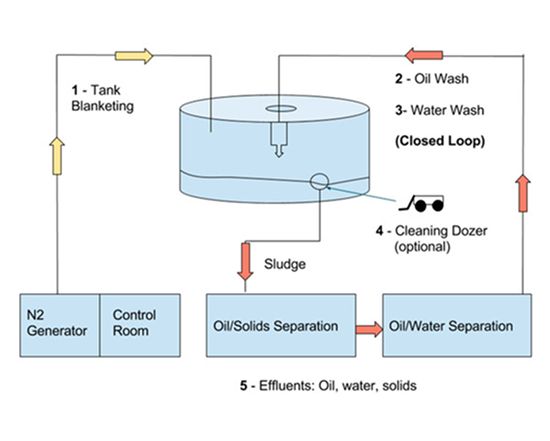 1 - Tank Blanketing

2 - Oil Wash

3- Water Wash

(Closed Loop)

4 - Cleaning Dozer (optional)

Sludge

N2 Generator

Control Room

Oil/Solids Separation

Oil/Water Separation

5 - Effluents: Oil, water, solids