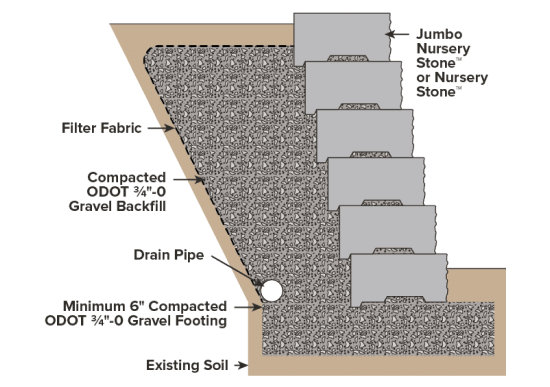 Jumbo Nursery Stone™ or Nursery Stone™

Filter Fabric

Compacted ODOT ¾"-0 Gravel Backfill

Drain Pipe

Minimum 6" Compacted ODOT ¾"-0 Gravel Footing

Existing Soil