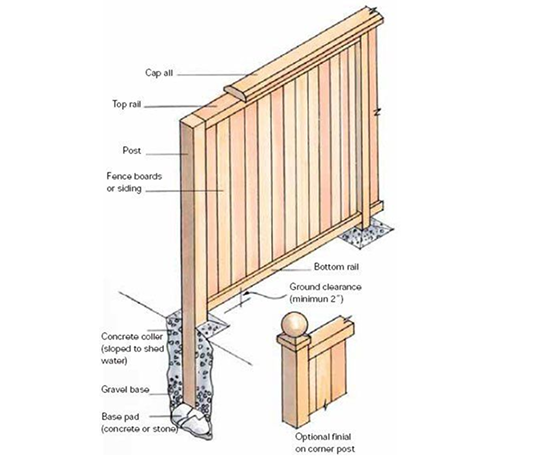 Cap all

Top rail

Post

Fence boards or siding

Bottom rail

Ground clearance (minimun 2")

Concrete coller (sloped to shed water)

Gravel base

Base pad (concrete or stone)

Optional finial on corner post